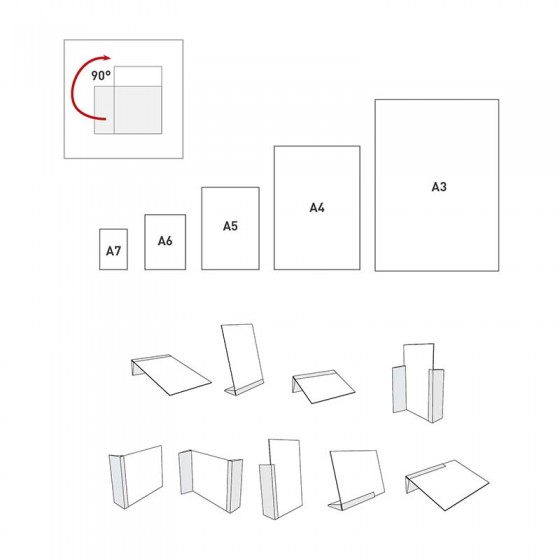 90°

A7

A6

A5

A4

A3